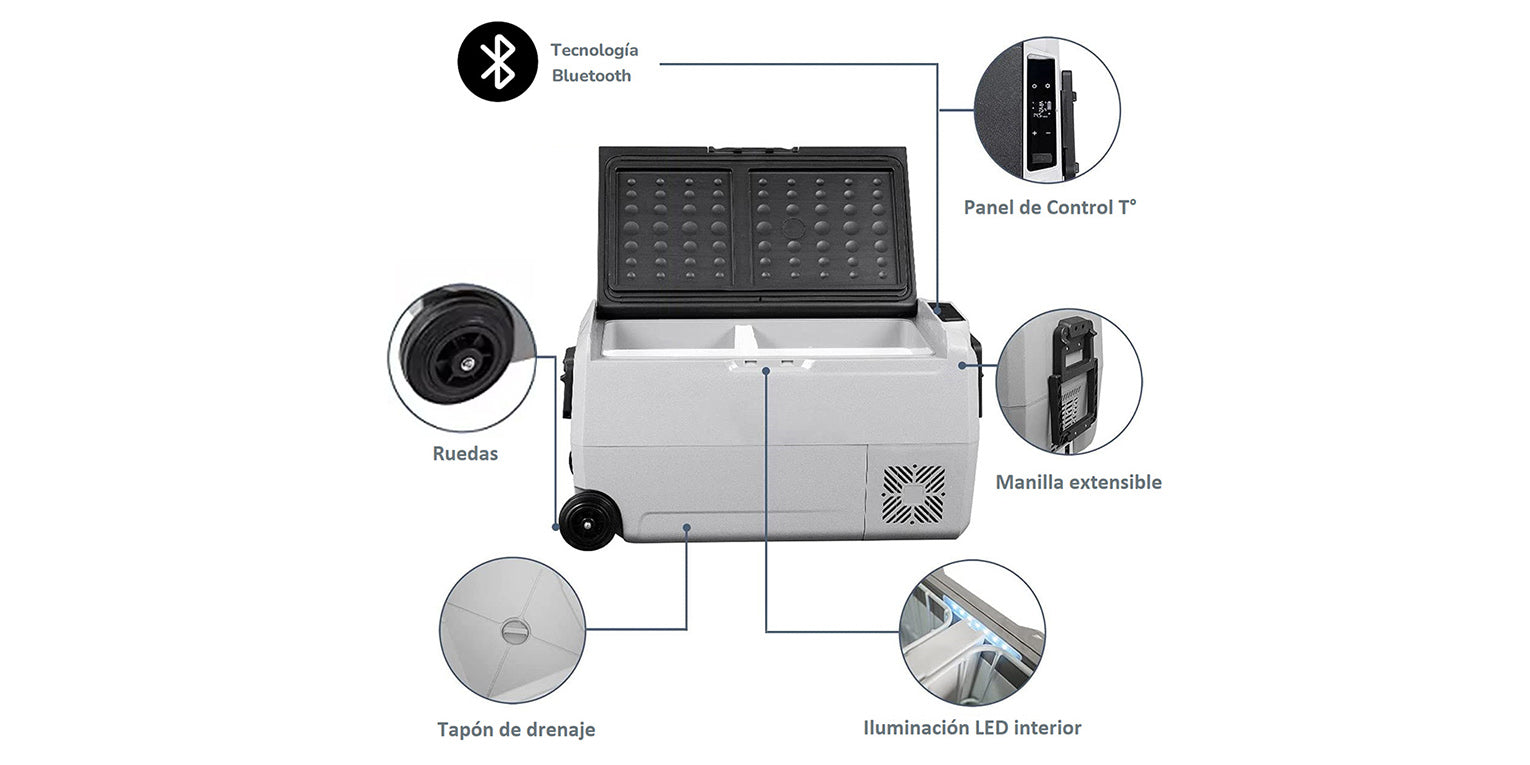 Tecnología Bluetooth

Panel de Control T°

Ruedas

Manilla extensible

Tapón de drenaje

Iluminación LED interior