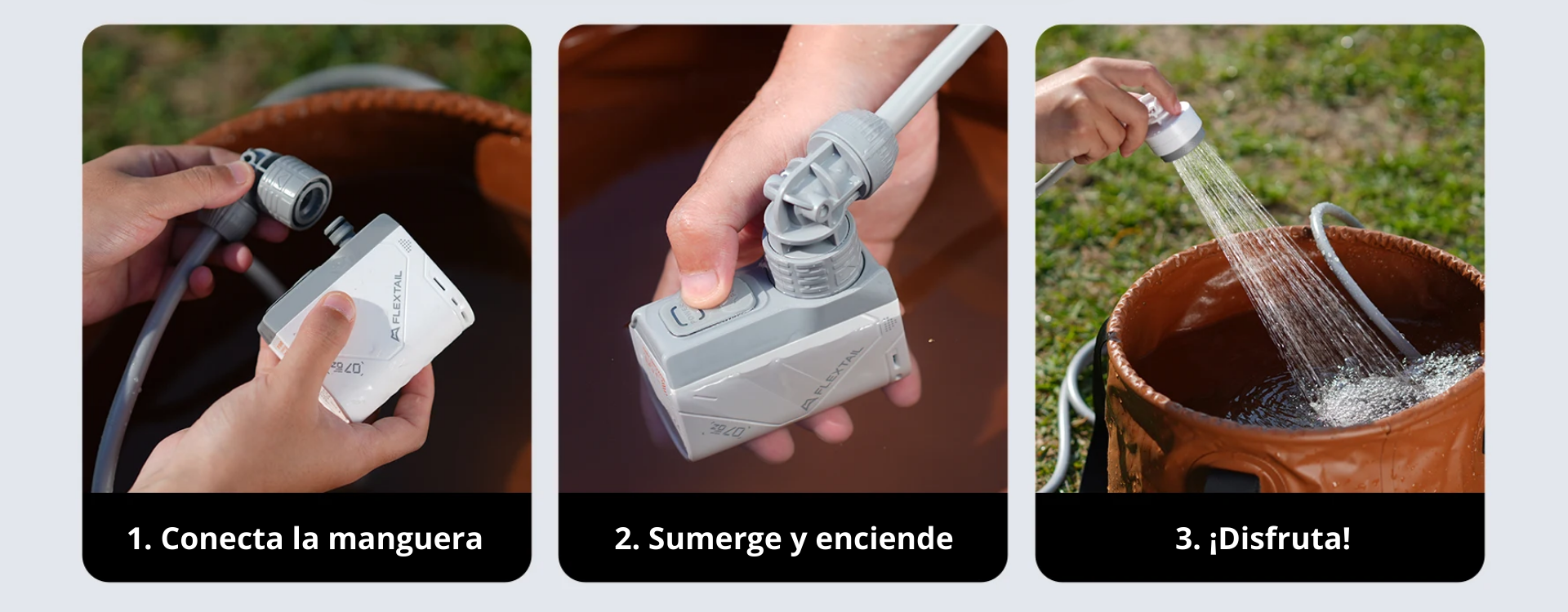 FLEXTAIL

1. Conecta la manguera

FLEXTAIL

2. Sumerge y enciende

3. ¡Disfruta!